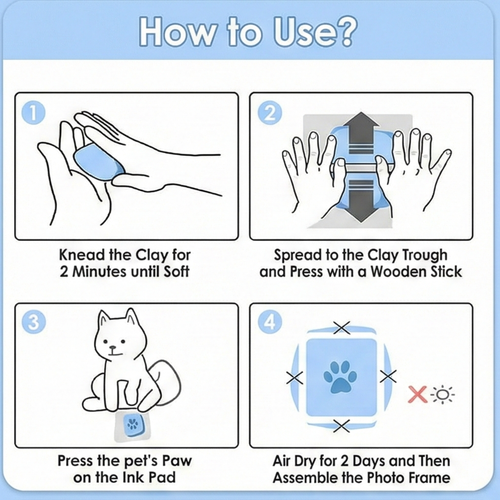 How to Use?

1

Knead the Clay for 2 Minutes until Soft

2

Spread to the Clay Trough and Press with a Wooden Stick

3

Press the pet's Paw on the Ink Pad

4

Air Dry for 2 Days and Then Assemble the Photo Frame