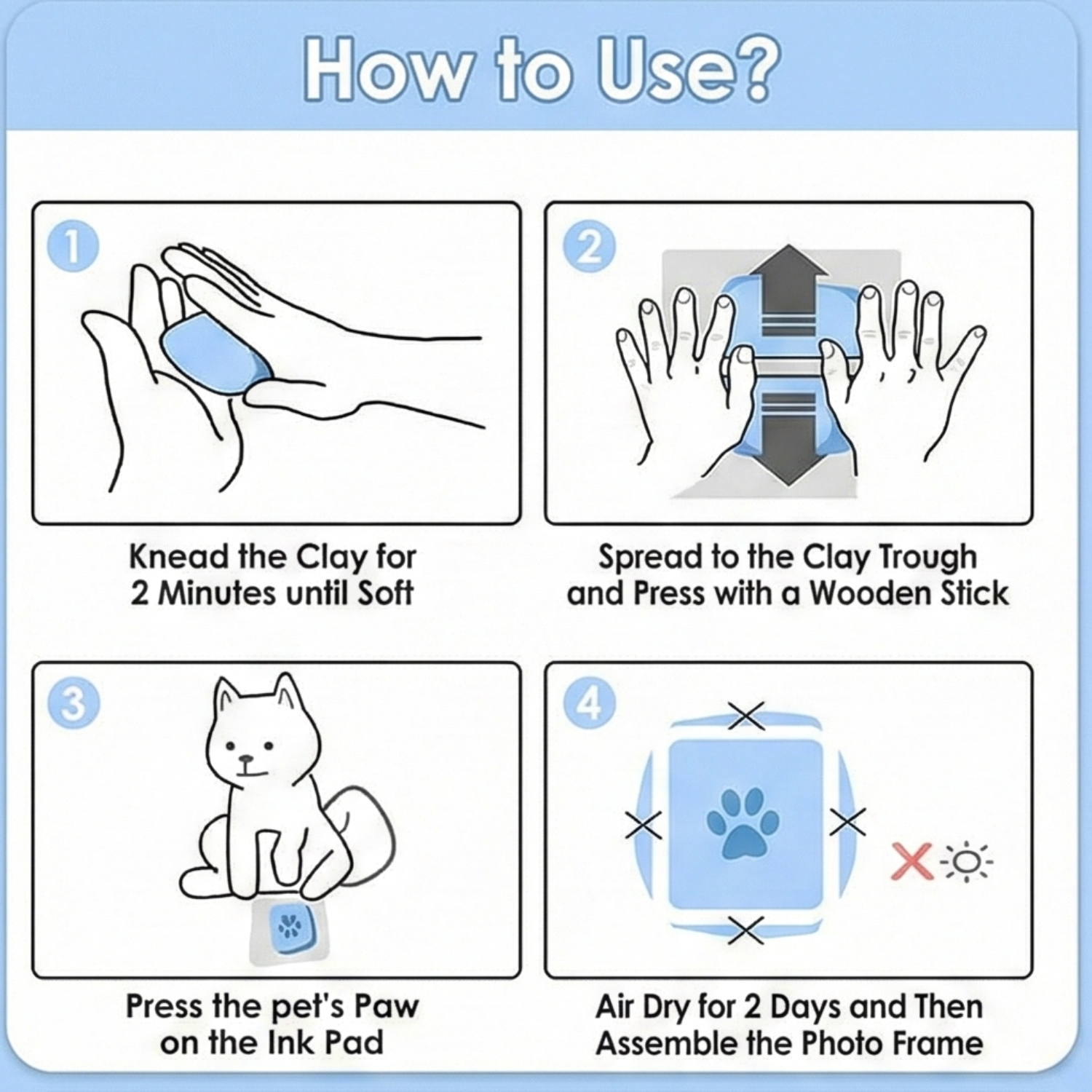 How to Use?

1

Knead the Clay for 2 Minutes until Soft

2

Spread to the Clay Trough and Press with a Wooden Stick

3

Press the pet's Paw on the Ink Pad

4

Air Dry for 2 Days and Then Assemble the Photo Frame